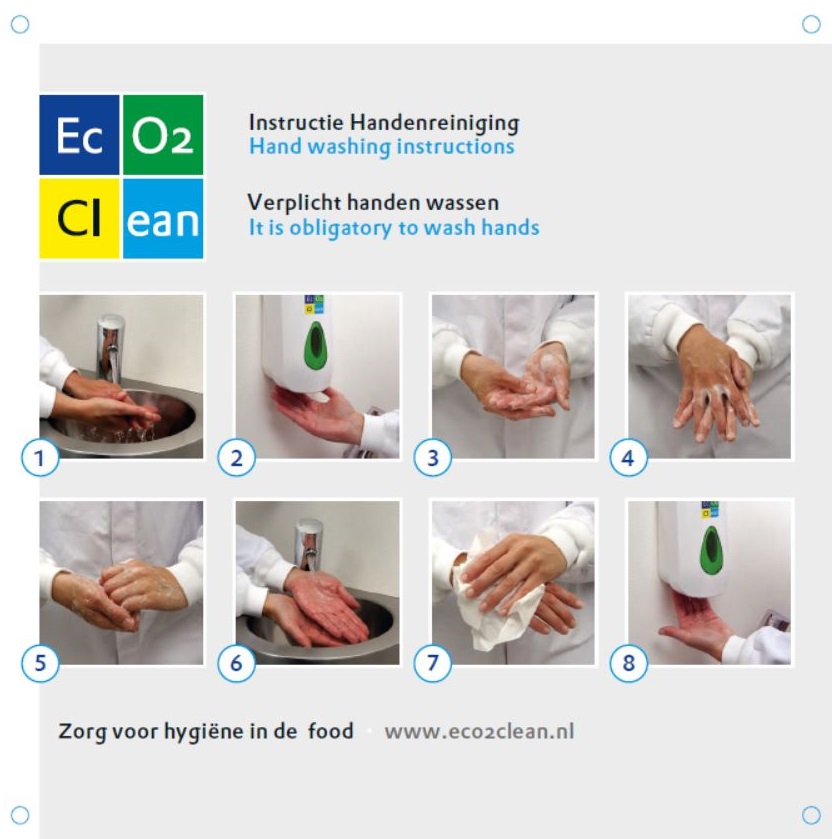 Ec O2
Cl ean

Instructie Handenreiniging
Hand washing instructions

Verplicht handen wassen
It is obligatory to wash hands

1
2
3
4
5
6
7
8

Zorg voor hygiëne in de food · www.eco2clean.nl